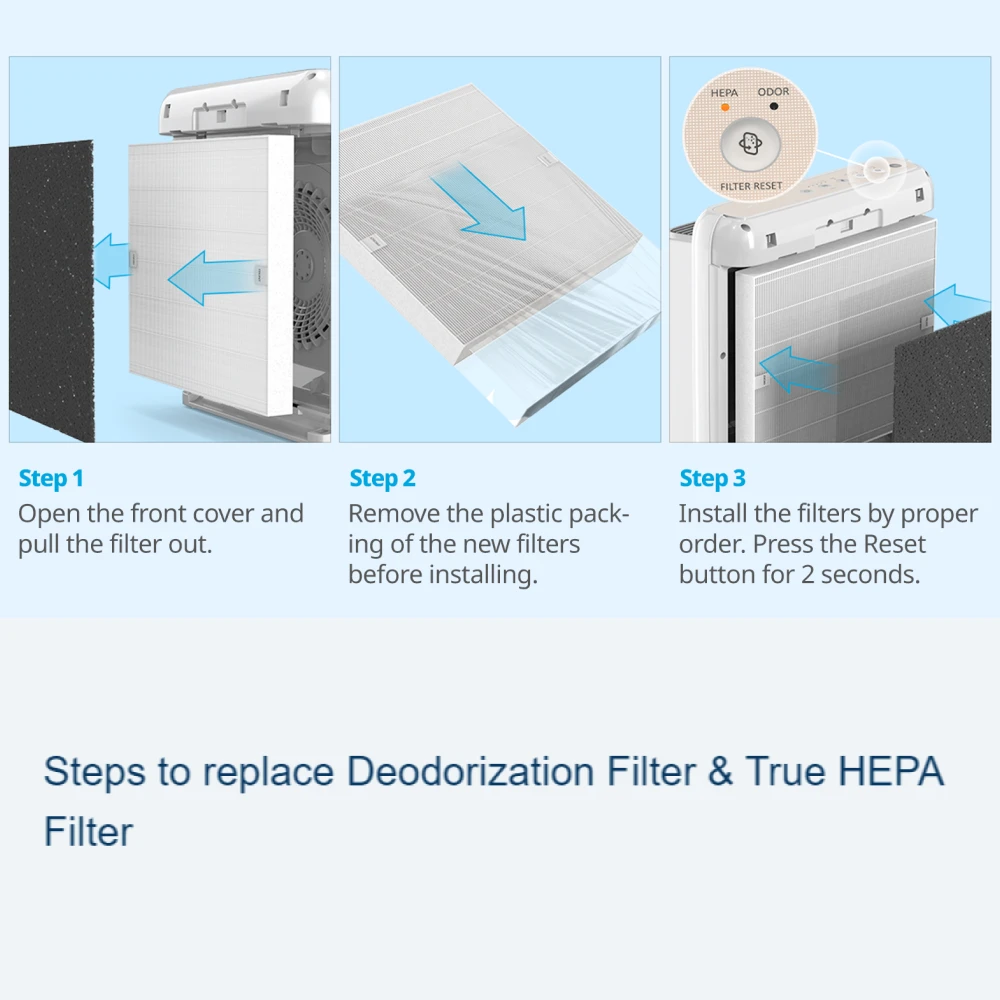 HEPA ODOR

FILTER RESET

Step 1
Open the front cover and pull the filter out.

Step 2
Remove the plastic packing of the new filters before installing.

Step 3
Install the filters by proper order. Press the Reset button for 2 seconds.

Steps to replace Deodorization Filter & True HEPA Filter