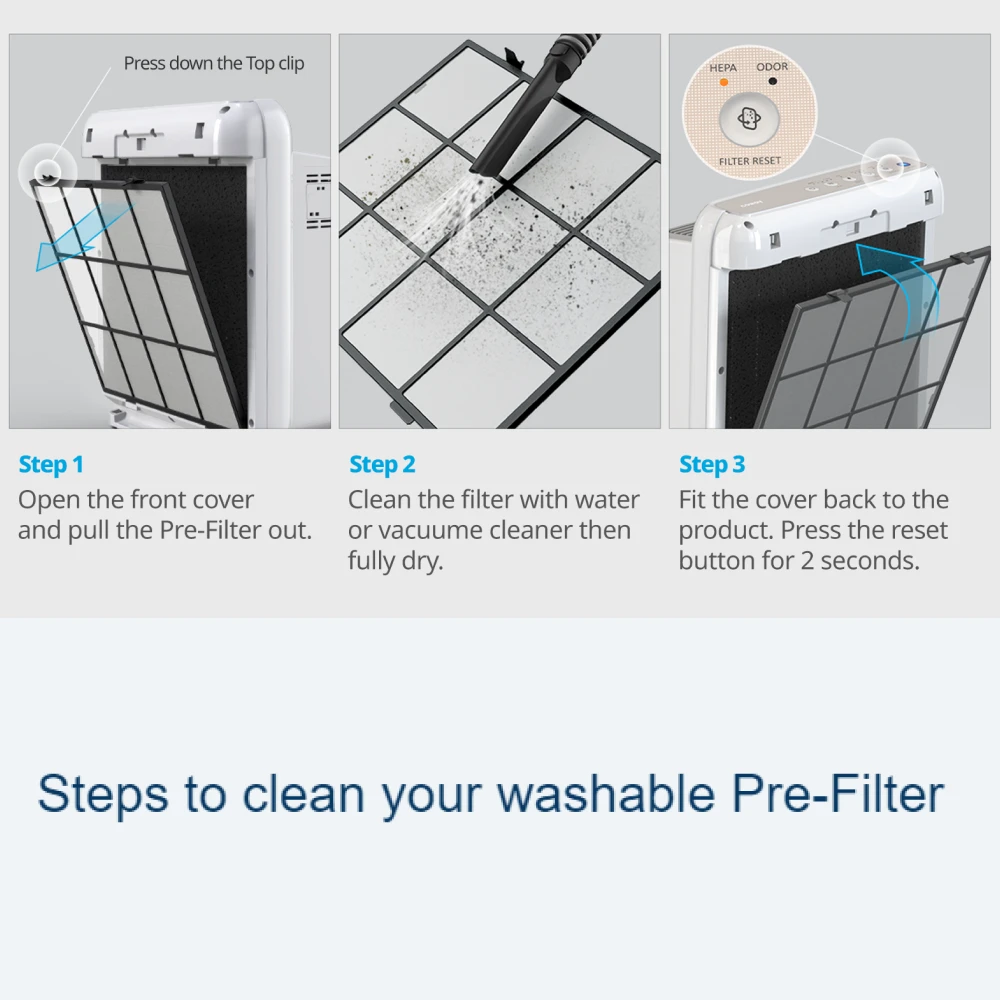 Press down the Top clip

HEPA ODOR

FILTER RESET

Step 1
Open the front cover and pull the Pre-Filter out.

Step 2
Clean the filter with water or vacuume cleaner then fully dry.

Step 3
Fit the cover back to the product. Press the reset button for 2 seconds.

Steps to clean your washable Pre-Filter