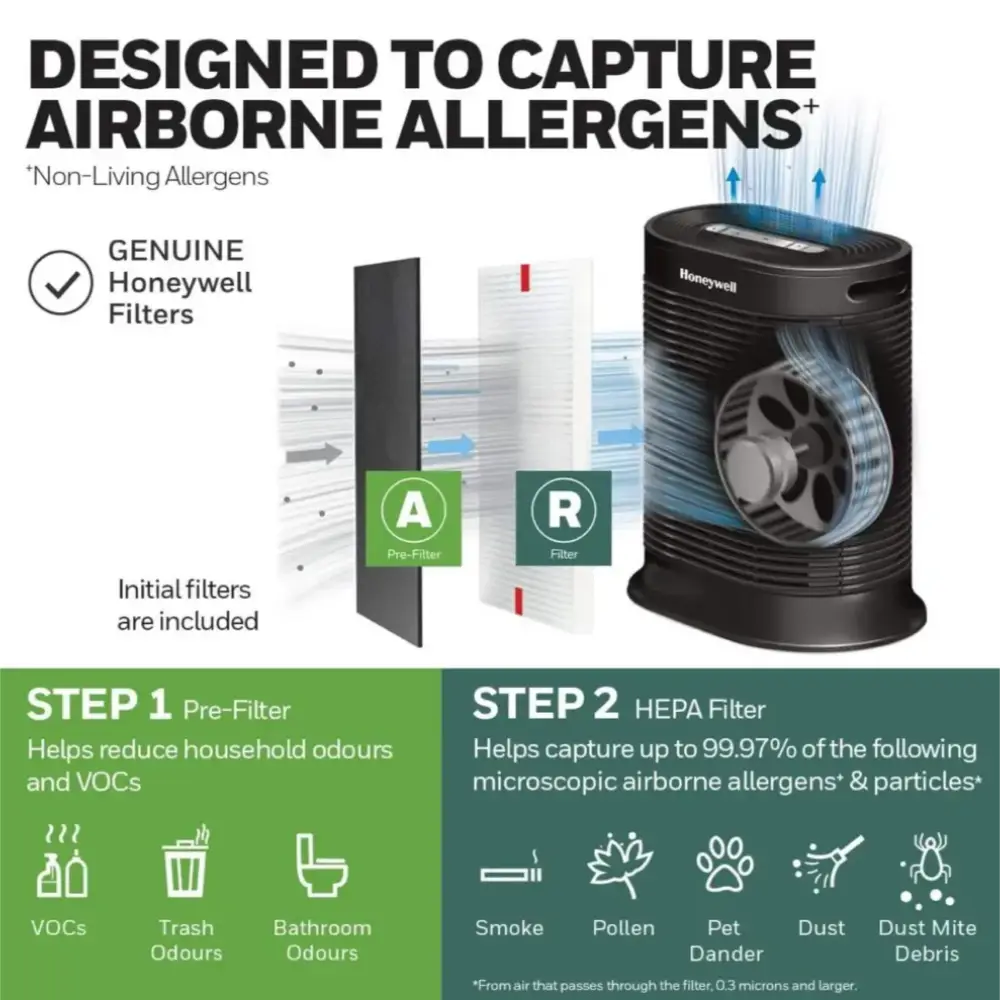 DESIGNED TO CAPTURE AIRBORNE ALLERGENS⁺

⁺Non-Living Allergens

GENUINE Honeywell Filters

Honeywell

A
Pre-Filter

R
Filter

Initial filters are included

STEP 1 Pre-Filter
Helps reduce household odours and VOCs

VOCs
Trash Odours
Bathroom Odours

STEP 2 HEPA Filter
Helps capture up to 99.97% of the following microscopic airborne allergens⁺ & particles*

Smoke
Pollen
Pet Dander
Dust
Dust Mite Debris

*From air that passes through the filter, 0.3 microns and larger.